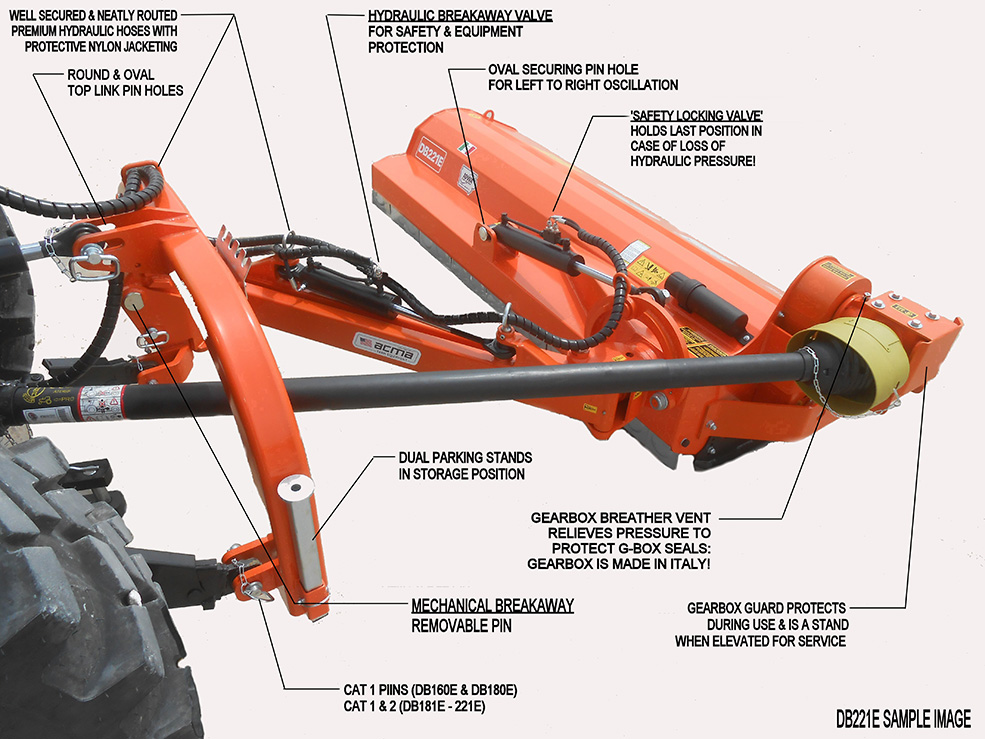 WELL SECURED & NEATLY ROUTED PREMIUM HYDRAULIC HOSES WITH PROTECTIVE NYLON JACKETING

ROUND & OVAL TOP LINK PIN HOLES

HYDRAULIC BREAKAWAY VALVE FOR SAFETY & EQUIPMENT PROTECTION

OVAL SECURING PIN HOLE FOR LEFT TO RIGHT OSCILLATION

'SAFETY LOCKING VALVE' HOLDS LAST POSITION IN CASE OF LOSS OF HYDRAULIC PRESSURE!

DB221E

acma

DUAL PARKING STANDS IN STORAGE POSITION

GEARBOX BREATHER VENT RELIEVES PRESSURE TO PROTECT G-BOX SEALS: GEARBOX IS MADE IN ITALY!

MECHANICAL BREAKAWAY REMOVABLE PIN

GEARBOX GUARD PROTECTS DURING USE & IS A STAND WHEN ELEVATED FOR SERVICE

CAT 1 PIINS (DB160E & DB180E)
CAT 1 & 2 (DB181E - 221E)

DB221E SAMPLE IMAGE